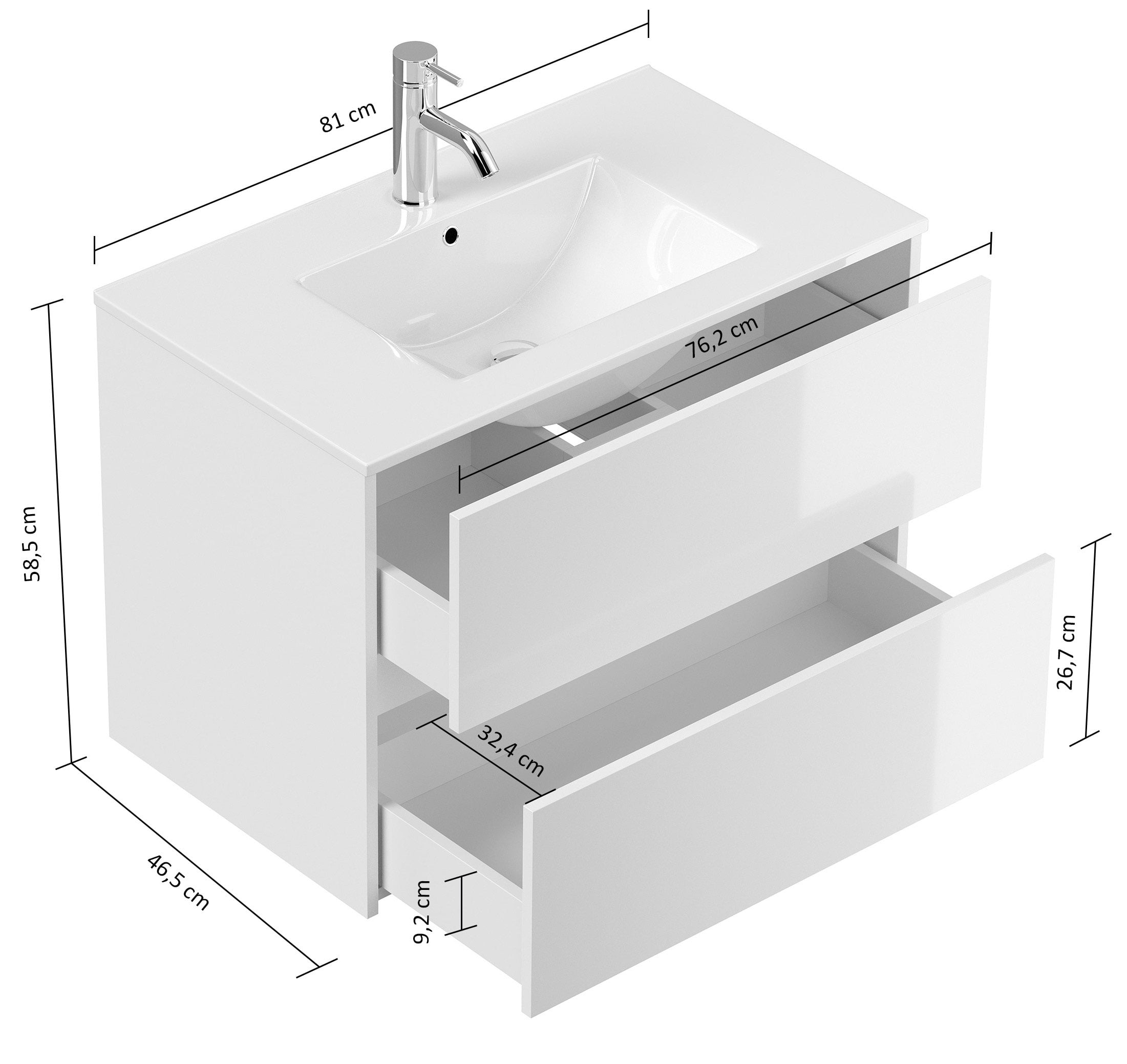 81 cm

76,2 cm

58,5 cm

26,7 cm

32,4 cm

46,5 cm

9,2 cm