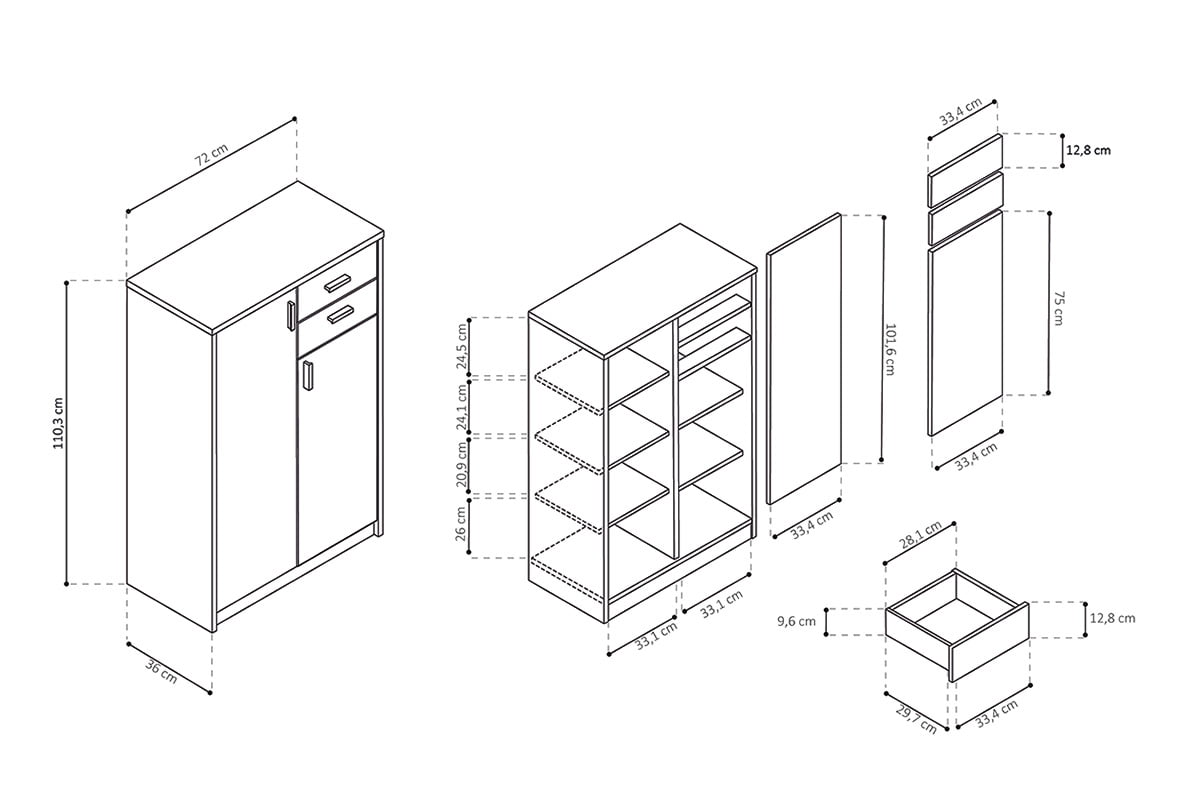 72 cm
110,3 cm
36 cm
24,5 cm
24,1 cm
20,9 cm
26 cm
33,1 cm
33,1 cm
101,6 cm
33,4 cm
33,4 cm
12,8 cm
75 cm
33,4 cm
28,1 cm
9,6 cm
12,8 cm
29,7 cm
33,4 cm