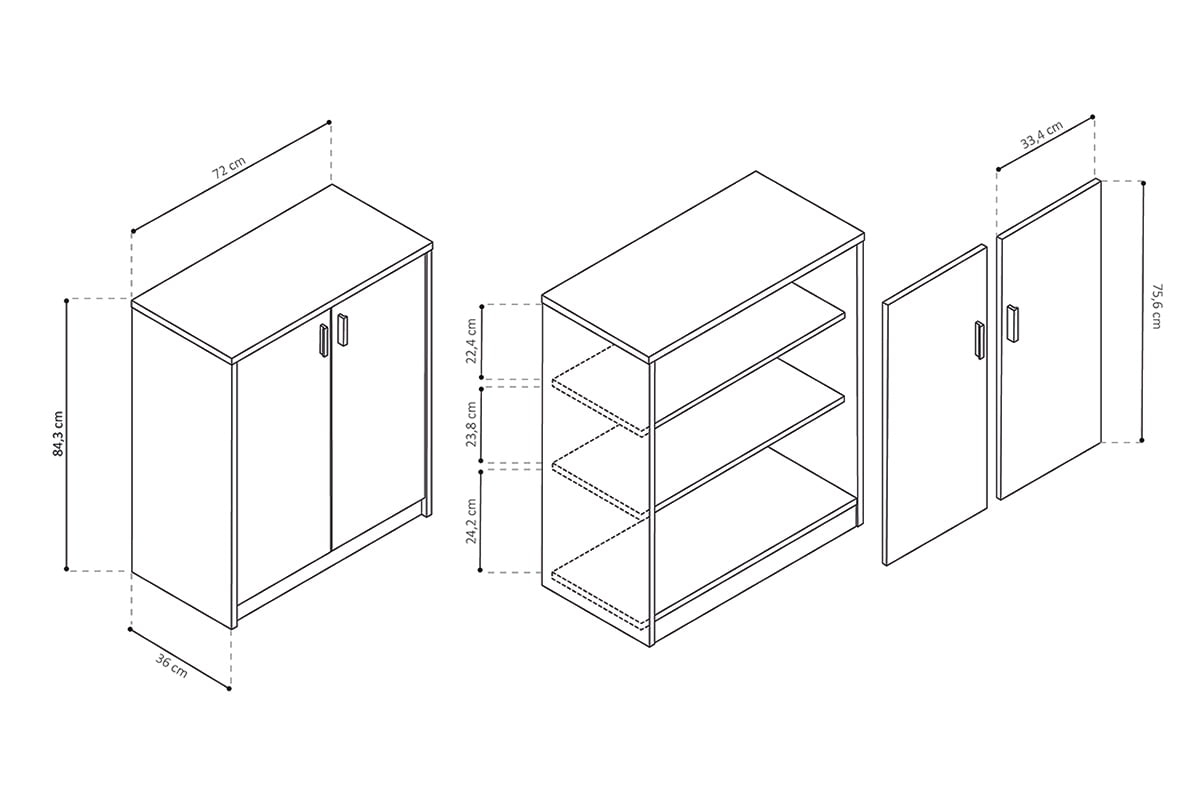 72 cm
84,3 cm
36 cm
22,4 cm
23,8 cm
24,2 cm
33,4 cm
75,6 cm