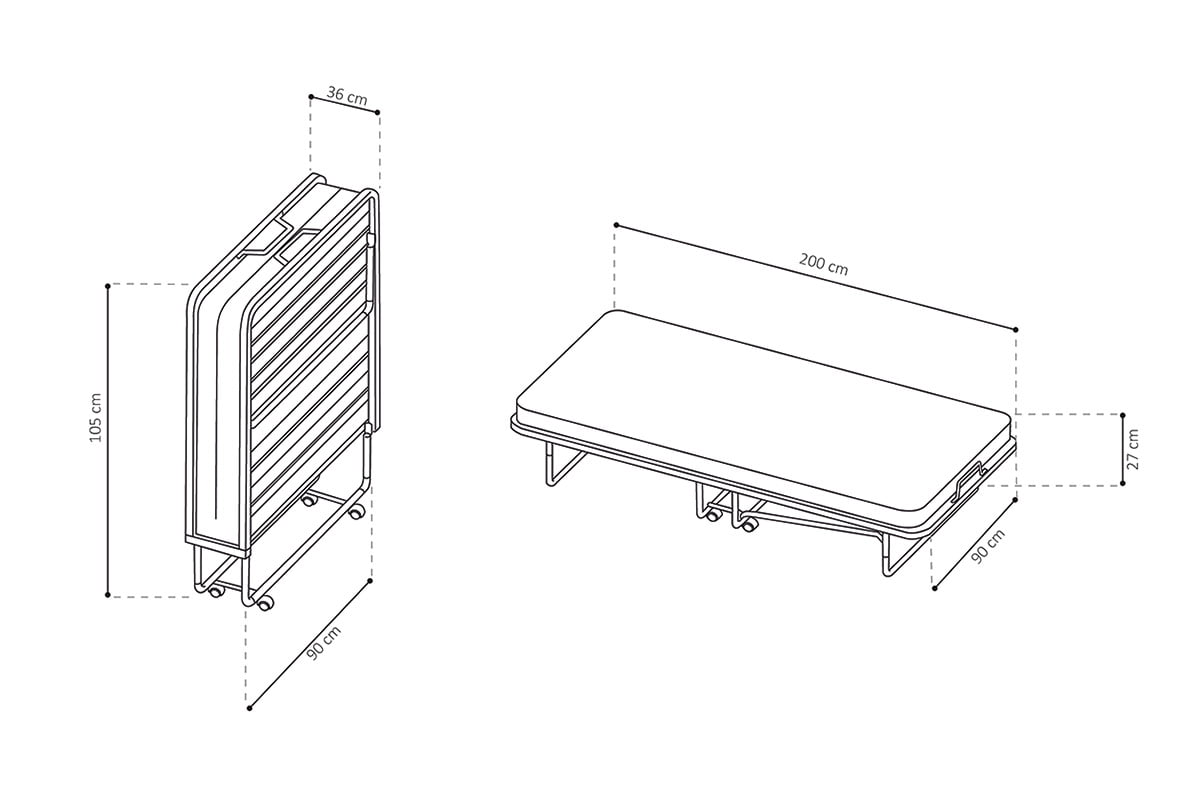 36 cm

105 cm

90 cm

200 cm

27 cm

90 cm